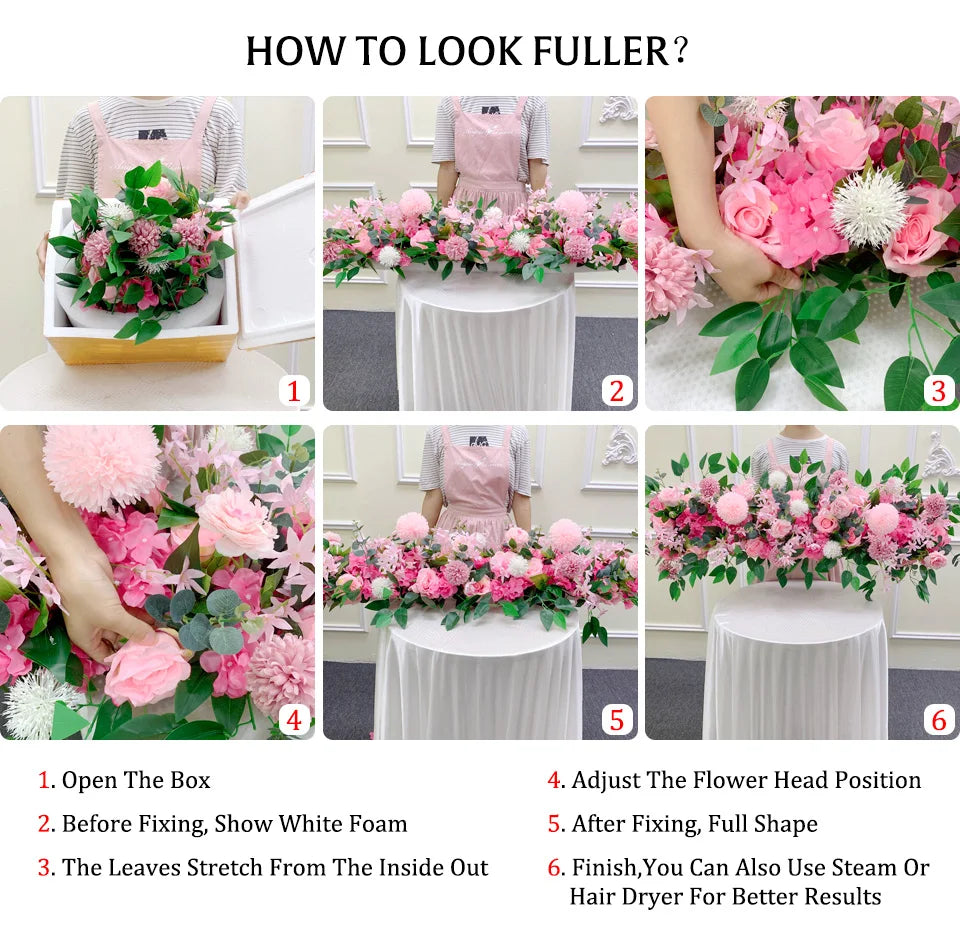 HOW TO LOOK FULLER?

1

2

3

4

5

6

1. Open The Box

2. Before Fixing, Show White Foam

3. The Leaves Stretch From The Inside Out

4. Adjust The Flower Head Position

5. After Fixing, Full Shape

6. Finish,You Can Also Use Steam Or Hair Dryer For Better Results