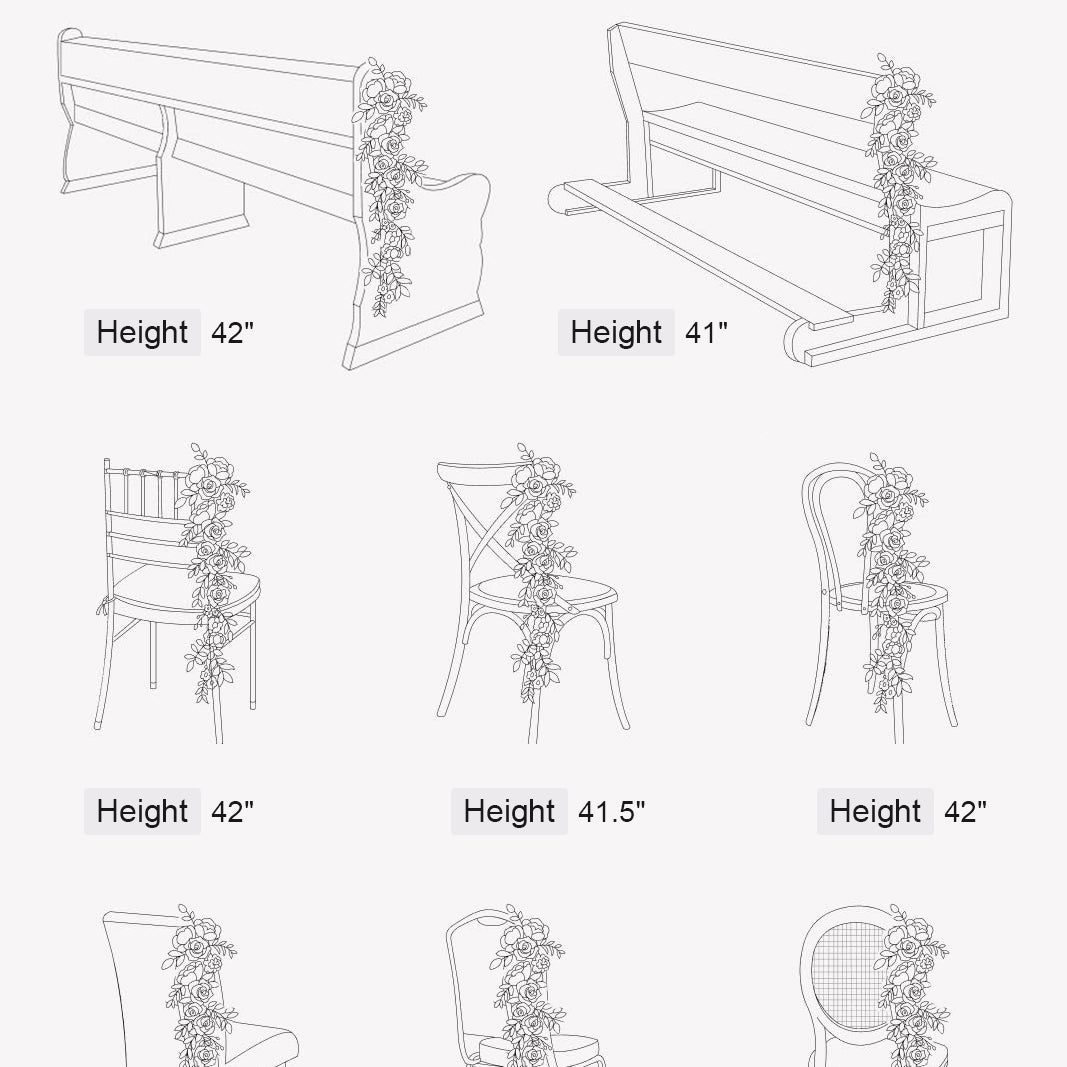 Height 42"

Height 41"

Height 42"

Height 41.5"

Height 42"