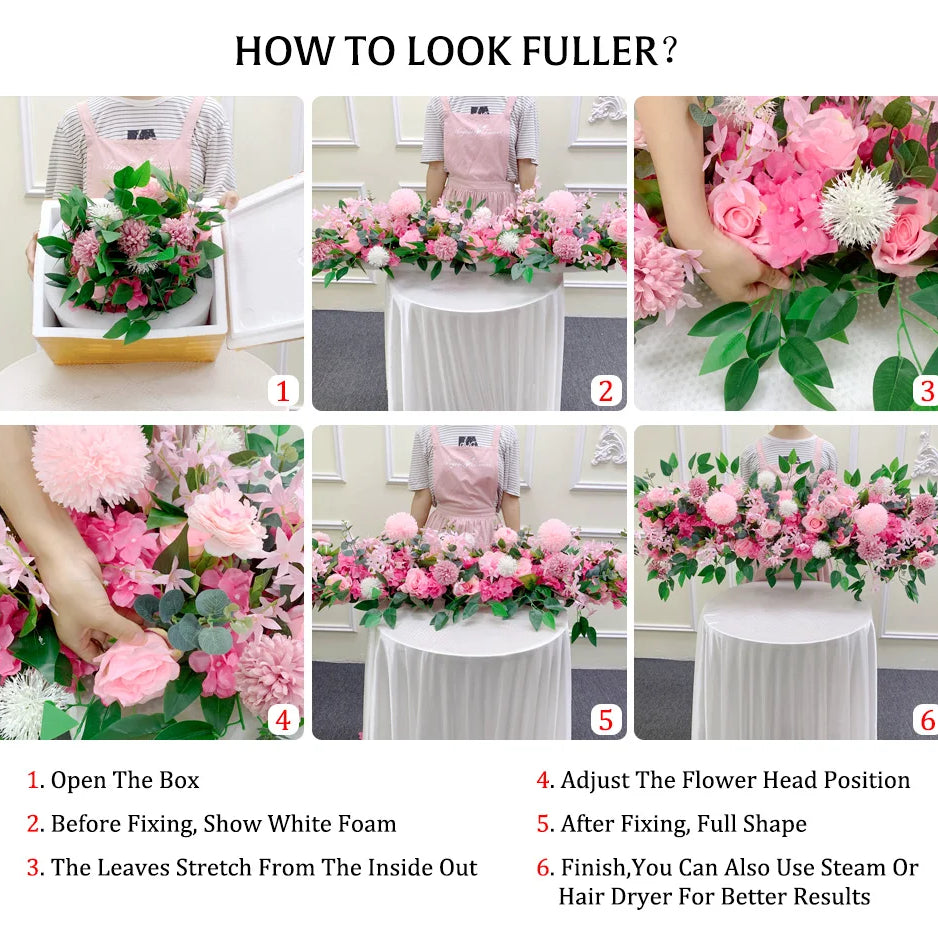 HOW TO LOOK FULLER?

1

2

3

4

5

6

1. Open The Box

2. Before Fixing, Show White Foam

3. The Leaves Stretch From The Inside Out

4. Adjust The Flower Head Position

5. After Fixing, Full Shape

6. Finish,You Can Also Use Steam Or Hair Dryer For Better Results