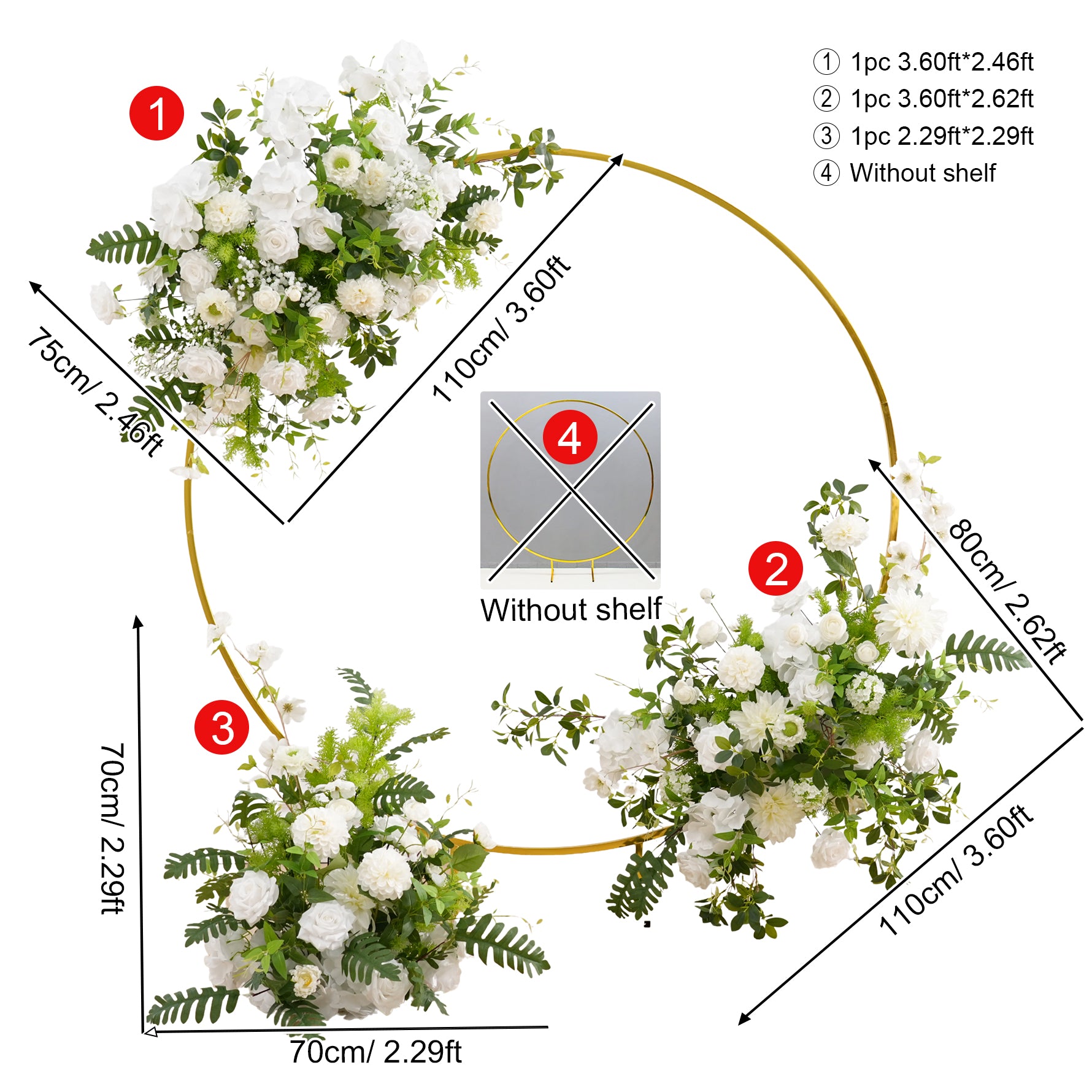 ① 1pc 3.60ft*2.46ft
② 1pc 3.60ft*2.62ft
③ 1pc 2.29ft*2.29ft
④ Without shelf

1

75cm/ 2.46ft

110cm/ 3.60ft

4

Without shelf

2

80cm/ 2.62ft

110cm/ 3.60ft

3

70cm/ 2.29ft

70cm/ 2.29ft